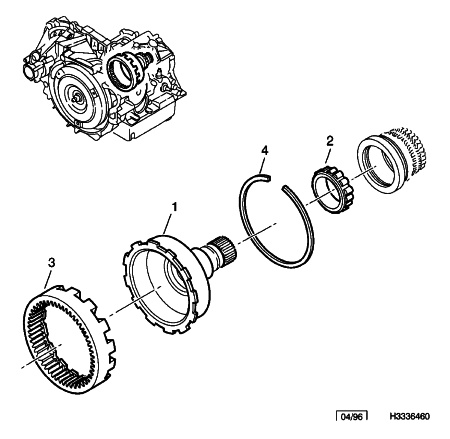 4
2
1
3
04/96
H3336460