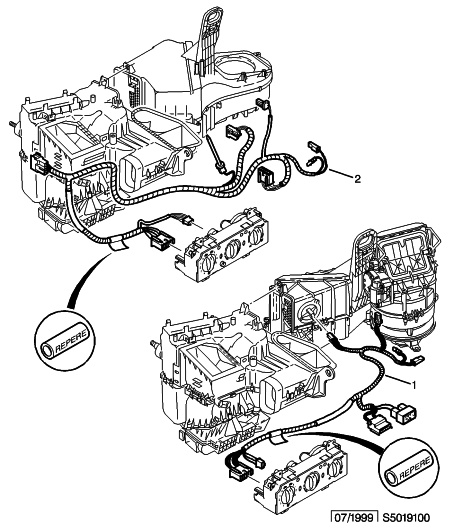 2

REPERE

1

REPERE

07/1999 S5019100