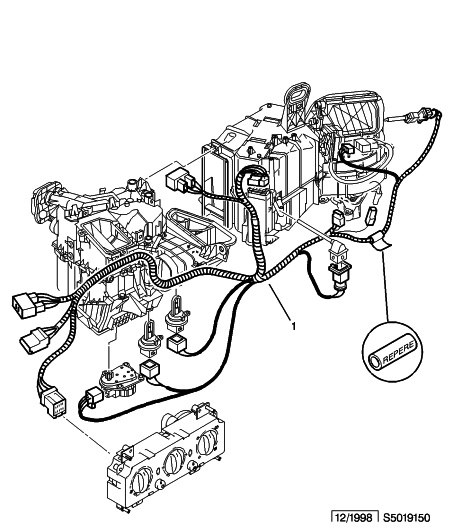 1

REPERE

12/1998 S5019150