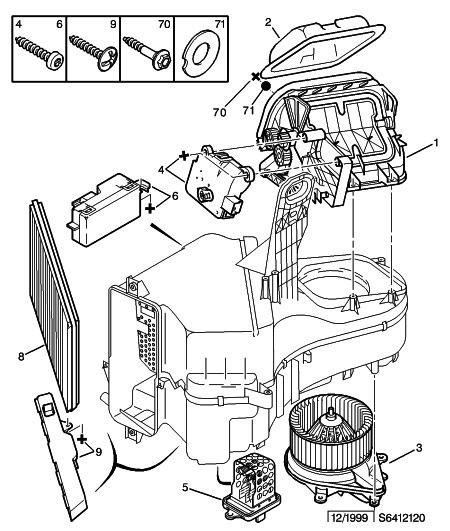 4 6 9 70 71

2

70 71

1

4

6

8

9

5

3

12/1999 S6412120