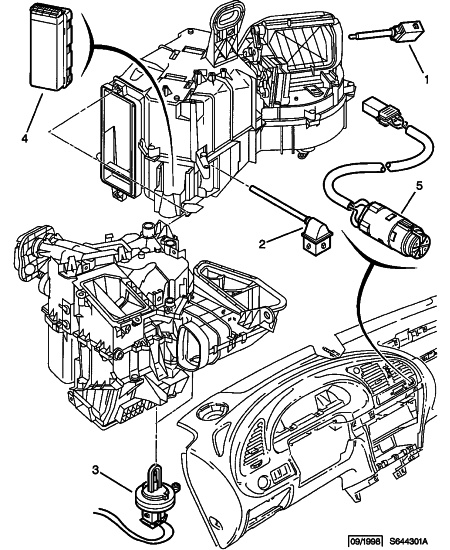 1

4

5

2

3

09/1998 S644301A