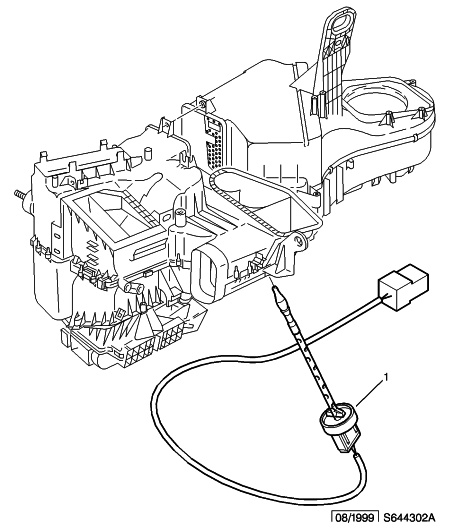 1

08/1999 S644302A