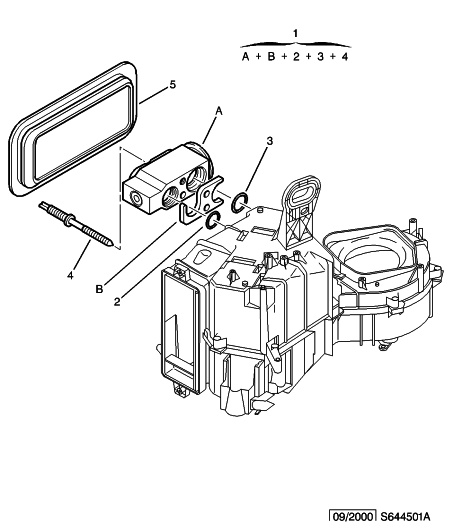 1
A + B + 2 + 3 + 4

5

A

3

4

B

2

09/2000 S644501A