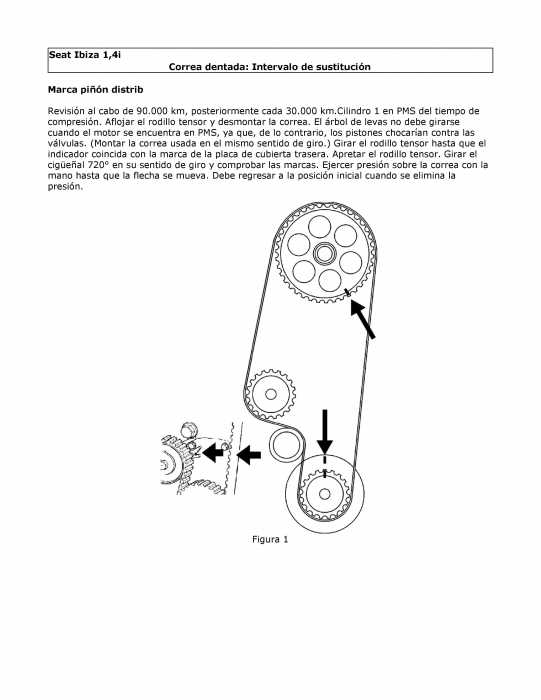 Seat Ibiza 1,4i

Correa dentada: Intervalo de sustitución

Marca piñón distrib

Revisión al cabo de 90.000 km, posteriormente cada 30.000 km.Cilindro 1 en PMS del tiempo de compresión. Aflojar el rodillo tensor y desmontar la correa. El árbol de levas no debe girarse cuando el motor se encuentra en PMS, ya que, de lo contrario, los pistones chocarían contra las válvulas. (Montar la correa usada en el mismo sentido de giro.) Girar el rodillo tensor hasta que el indicador coincida con la marca de la placa de cubierta trasera. Apretar el rodillo tensor. Girar el cigüeñal 720° en su sentido de giro y comprobar las marcas. Ejercer presión sobre la correa con la mano hasta que la flecha se mueva. Debe regresar a la posición inicial cuando se elimina la presión.

Figura 1