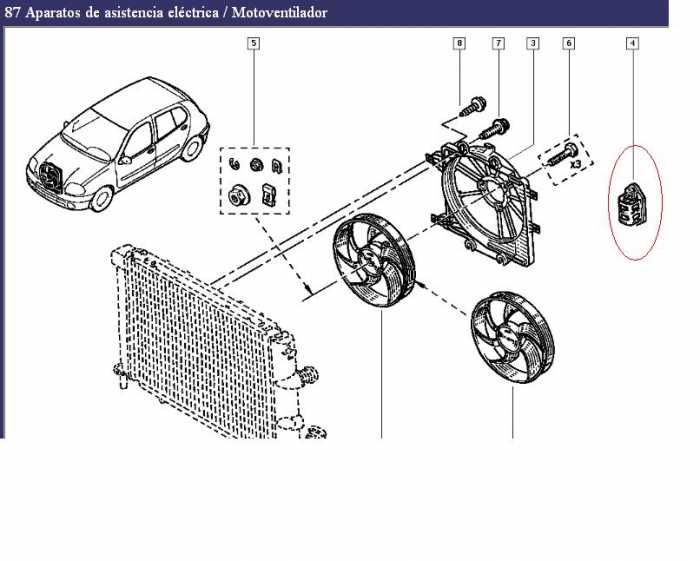 87 Aparatos de asistencia eléctrica / Motoventilador

5

8

7

3

6

4

X3